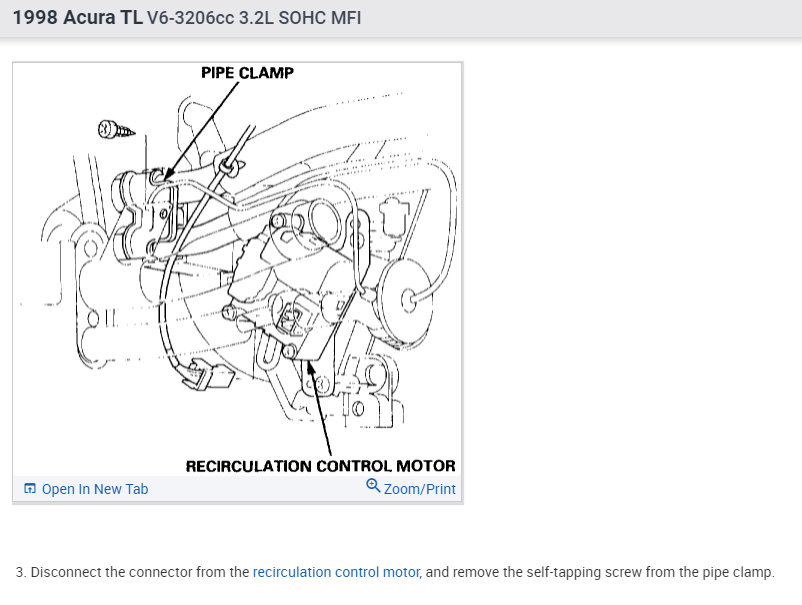 1998 Acura TL V6-3206cc 3.2L SOHC MFI

PIPE CLAMP

RECIRCULATION CONTROL MOTOR

Open In New Tab

Zoom/Print

3. Disconnect the connector from the recirculation control motor, and remove the self-tapping screw from the pipe clamp.