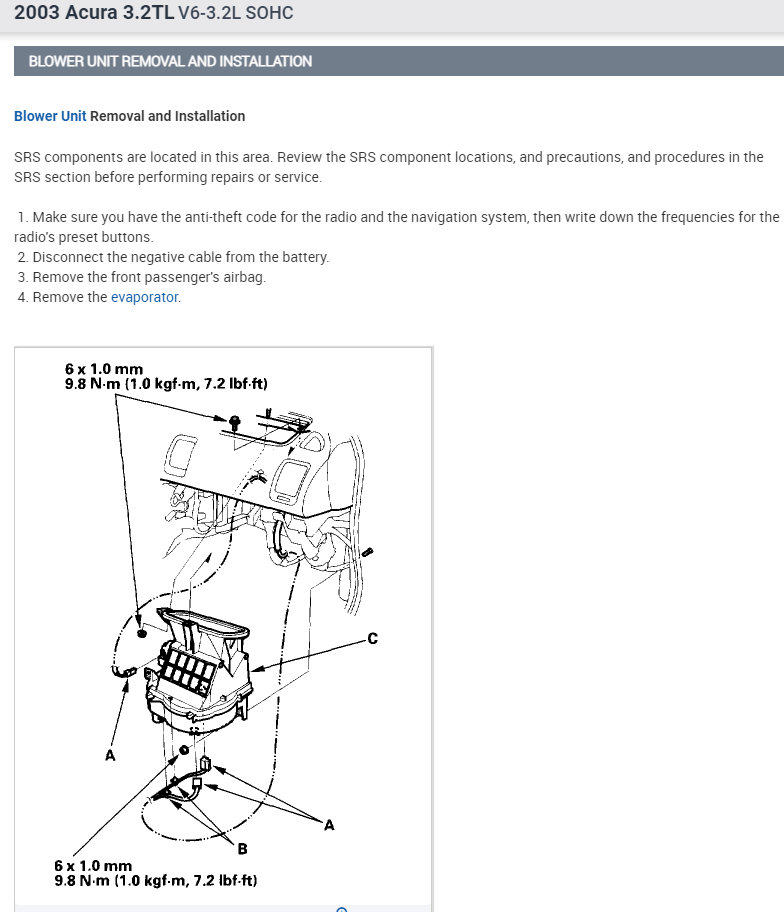 2003 Acura 3.2TL V6-3.2L SOHC

BLOWER UNIT REMOVAL AND INSTALLATION

Blower Unit Removal and Installation

SRS components are located in this area. Review the SRS component locations, and precautions, and procedures in the SRS section before performing repairs or service.

1. Make sure you have the anti-theft code for the radio and the navigation system, then write down the frequencies for the radio's preset buttons.
2. Disconnect the negative cable from the battery.
3. Remove the front passenger's airbag.
4. Remove the evaporator.

6 x 1.0 mm
9.8 N·m (1.0 kgf·m, 7.2 lbf·ft)

C

A

A

B

6 x 1.0 mm
9.8 N·m (1.0 kgf·m, 7.2 lbf·ft)