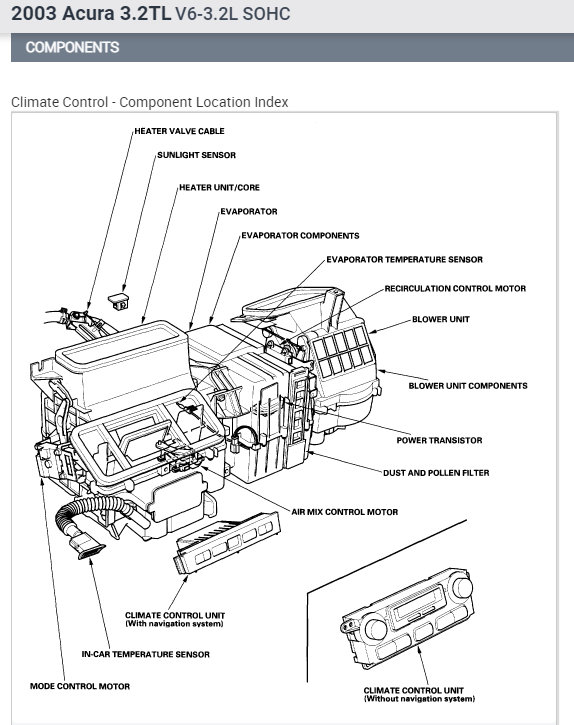 2003 Acura 3.2TL V6-3.2L SOHC

COMPONENTS

Climate Control - Component Location Index

HEATER VALVE CABLE

SUNLIGHT SENSOR

HEATER UNIT/CORE

EVAPORATOR

EVAPORATOR COMPONENTS

EVAPORATOR TEMPERATURE SENSOR

RECIRCULATION CONTROL MOTOR

BLOWER UNIT

BLOWER UNIT COMPONENTS

POWER TRANSISTOR

DUST AND POLLEN FILTER

AIR MIX CONTROL MOTOR

CLIMATE CONTROL UNIT (With navigation system)

IN-CAR TEMPERATURE SENSOR

MODE CONTROL MOTOR

CLIMATE CONTROL UNIT (Without navigation system)