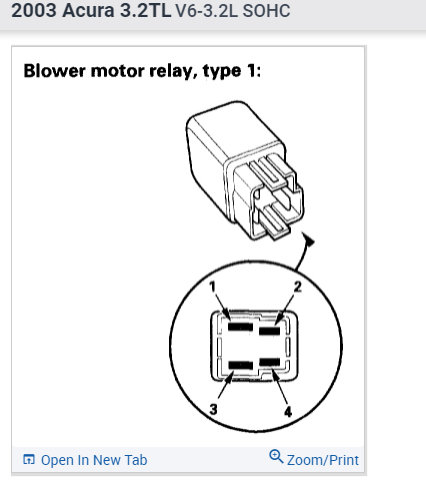 2003 Acura 3.2TL V6-3.2L SOHC

Blower motor relay, type 1:

1
2
3
4

Open In New Tab
Zoom/Print