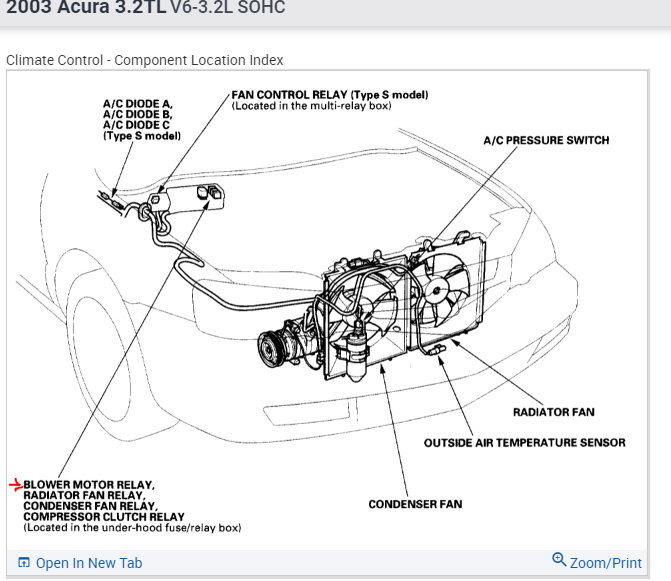 2003 Acura 3.2TL V6-3.2L SOHC

Climate Control - Component Location Index

A/C DIODE A,
A/C DIODE B,
A/C DIODE C
(Type S model)

FAN CONTROL RELAY (Type S model)
(Located in the multi-relay box)

A/C PRESSURE SWITCH

RADIATOR FAN

OUTSIDE AIR TEMPERATURE SENSOR

CONDENSER FAN

BLOWER MOTOR RELAY,
RADIATOR FAN RELAY,
CONDENSER FAN RELAY,
COMPRESSOR CLUTCH RELAY
(Located in the under-hood fuse/relay box)

Open In New Tab

Zoom/Print