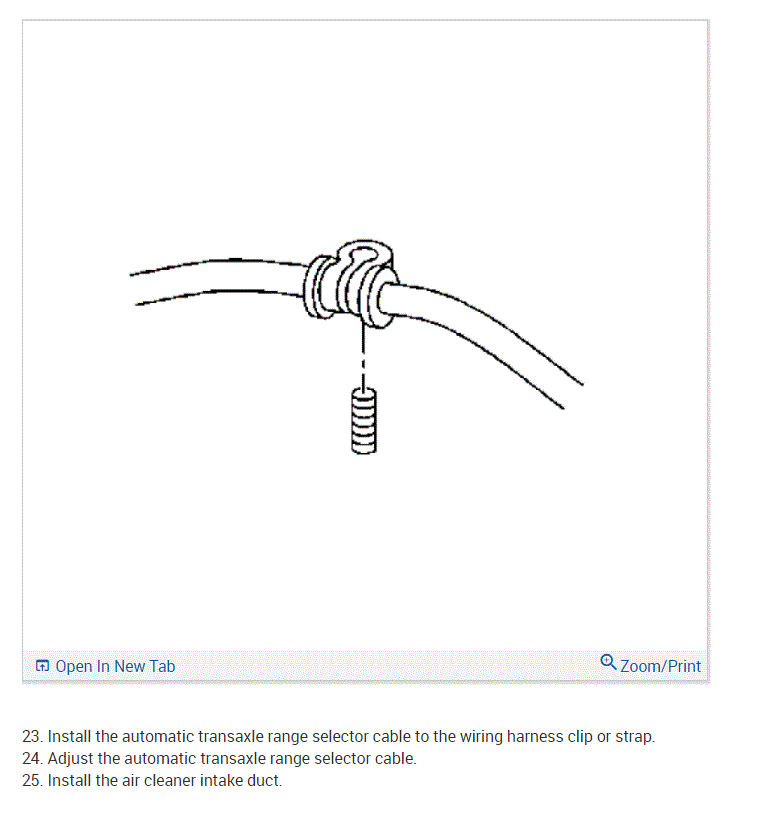 Open In New Tab

Zoom/Print

23. Install the automatic transaxle range selector cable to the wiring harness clip or strap.
24. Adjust the automatic transaxle range selector cable.
25. Install the air cleaner intake duct.