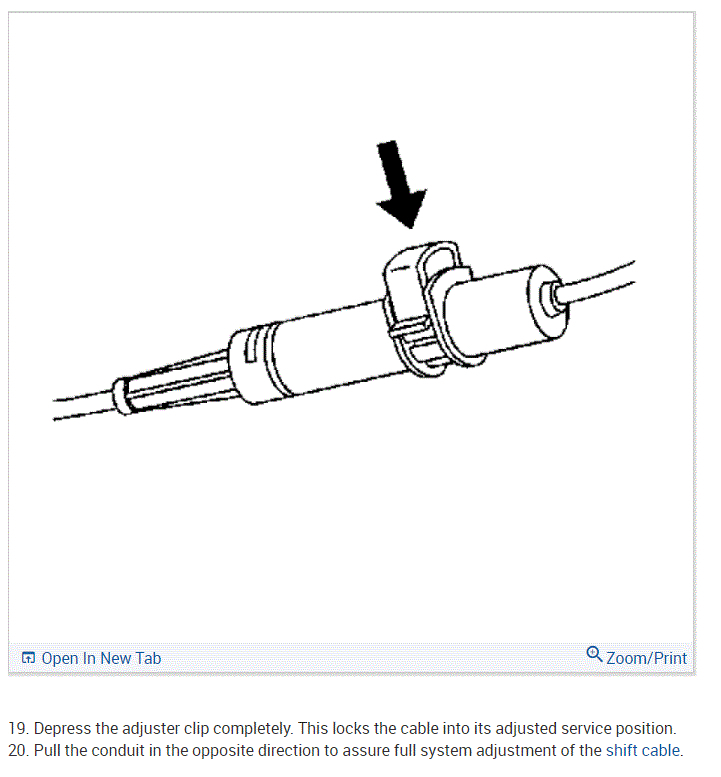 Open In New Tab

Zoom/Print

19. Depress the adjuster clip completely. This locks the cable into its adjusted service position.
20. Pull the conduit in the opposite direction to assure full system adjustment of the shift cable.