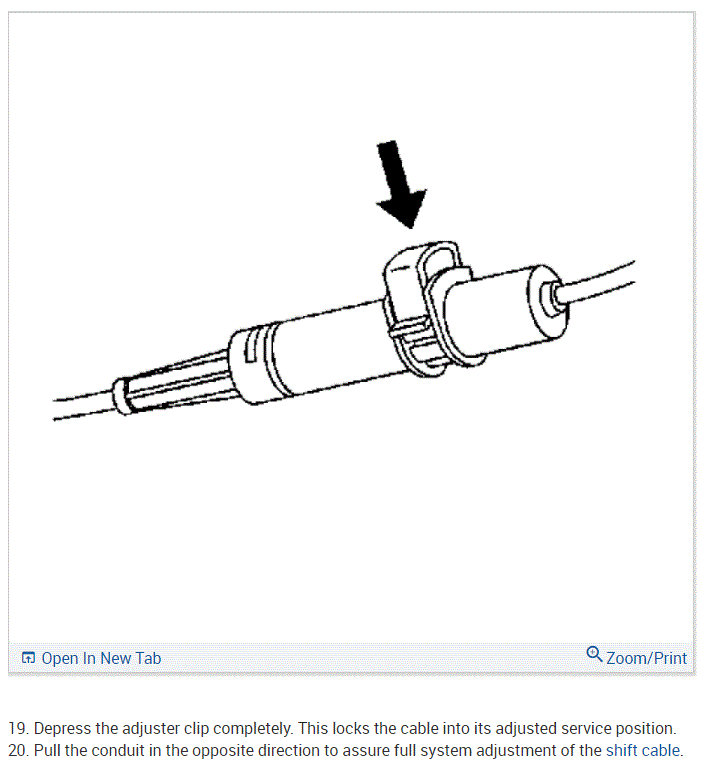 Open In New Tab

Zoom/Print

19. Depress the adjuster clip completely. This locks the cable into its adjusted service position.
20. Pull the conduit in the opposite direction to assure full system adjustment of the shift cable.