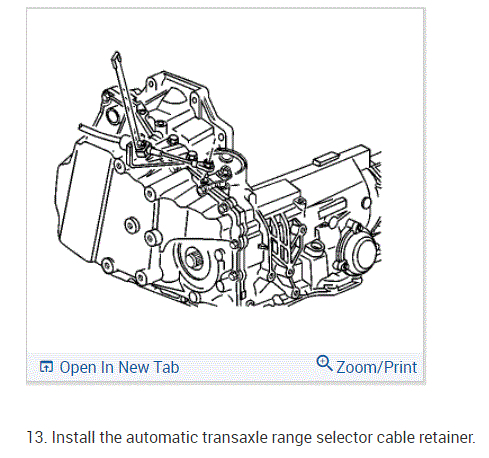 Open In New Tab

Zoom/Print

13. Install the automatic transaxle range selector cable retainer.