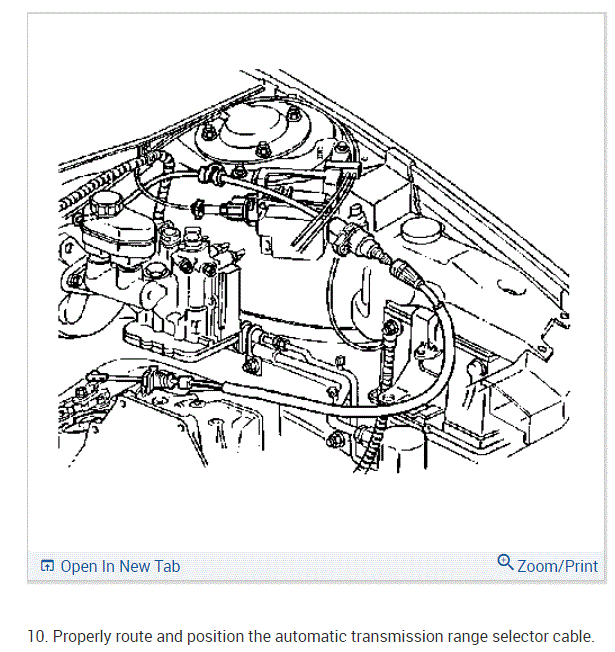 Open In New Tab

Zoom/Print

10. Properly route and position the automatic transmission range selector cable.