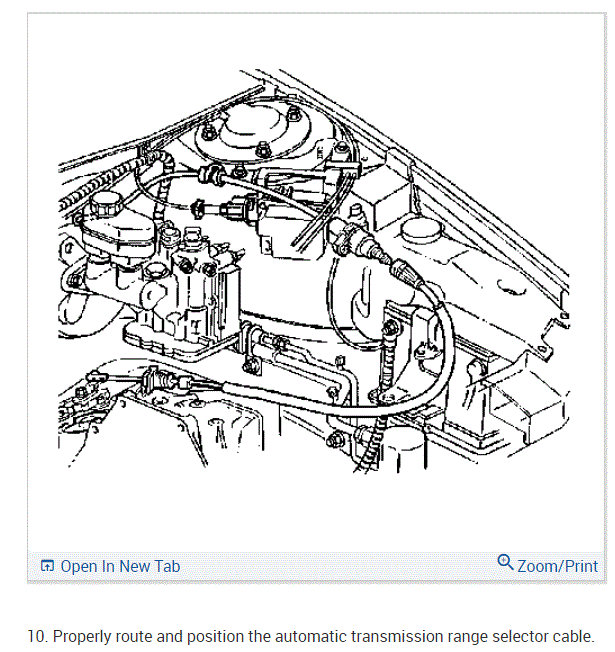 Open In New Tab

Zoom/Print

10. Properly route and position the automatic transmission range selector cable.