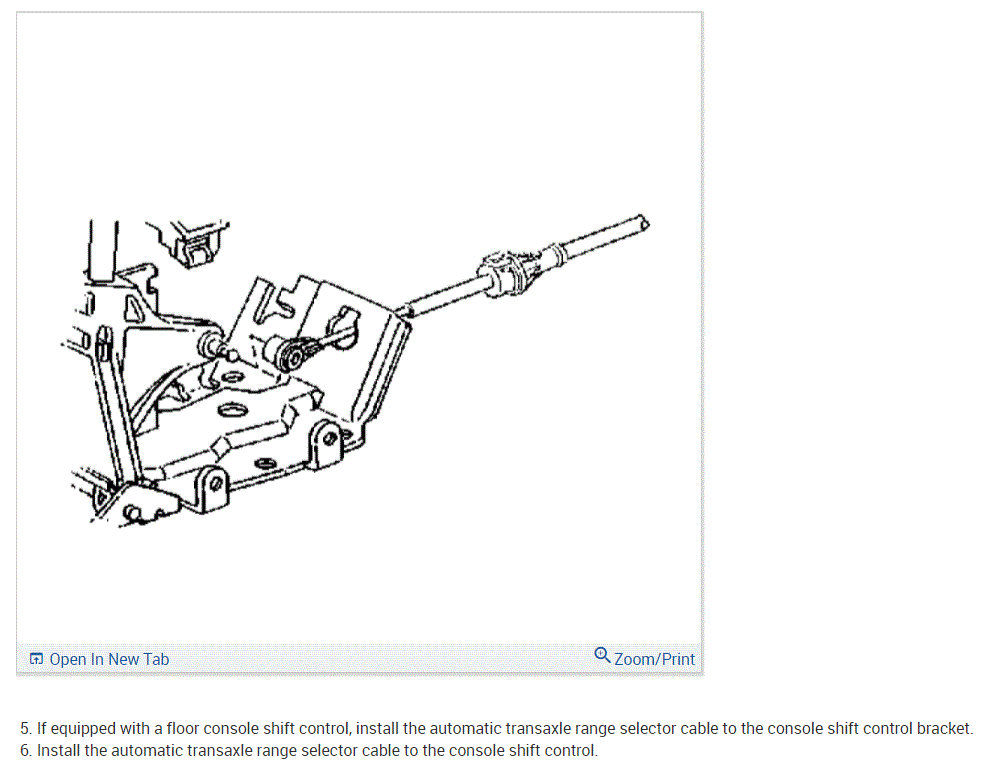 Open In New Tab

Zoom/Print

5. If equipped with a floor console shift control, install the automatic transaxle range selector cable to the console shift control bracket.
6. Install the automatic transaxle range selector cable to the console shift control.