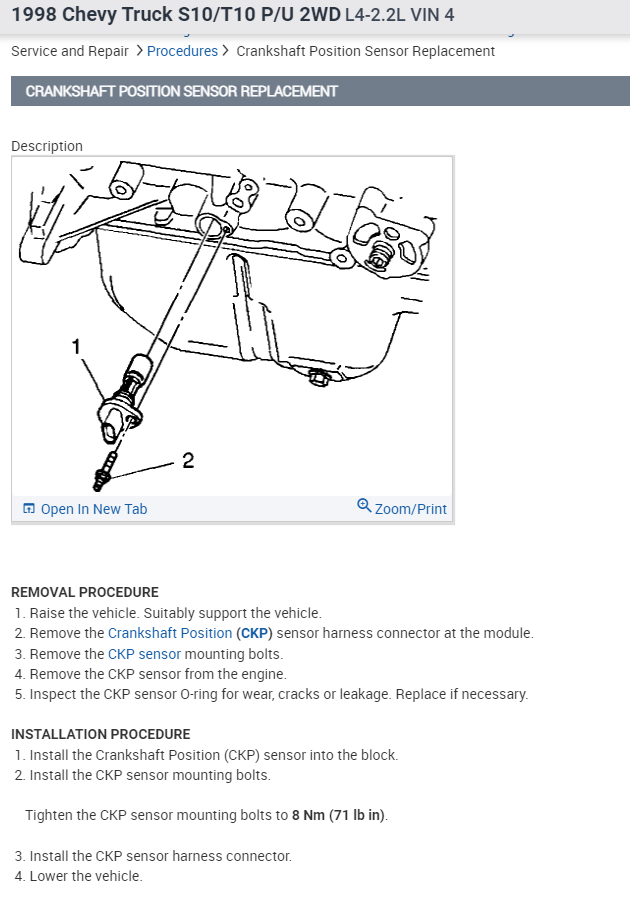 1998 Chevy Truck S10/T10 P/U 2WD L4-2.2L VIN 4

Service and Repair > Procedures > Crankshaft Position Sensor Replacement

CRANKSHAFT POSITION SENSOR REPLACEMENT

Description

1

2

Open In New Tab

Zoom/Print

REMOVAL PROCEDURE

1. Raise the vehicle. Suitably support the vehicle.
2. Remove the Crankshaft Position (CKP) sensor harness connector at the module.
3. Remove the CKP sensor mounting bolts.
4. Remove the CKP sensor from the engine.
5. Inspect the CKP sensor O-ring for wear, cracks or leakage. Replace if necessary.

INSTALLATION PROCEDURE

1. Install the Crankshaft Position (CKP) sensor into the block.
2. Install the CKP sensor mounting bolts.

Tighten the CKP sensor mounting bolts to 8 Nm (71 lb in).

3. Install the CKP sensor harness connector.
4. Lower the vehicle.