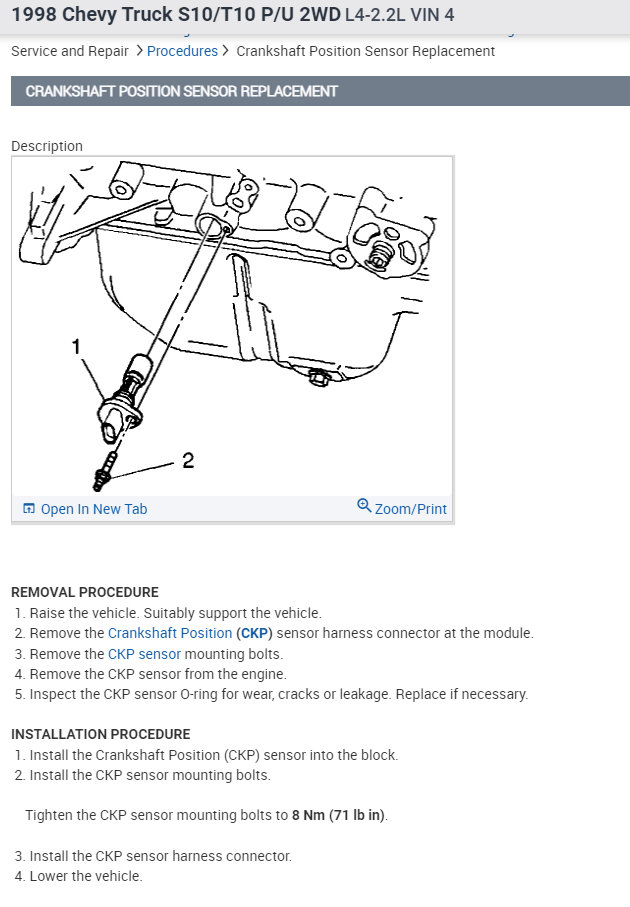 1998 Chevy Truck S10/T10 P/U 2WD L4-2.2L VIN 4

Service and Repair > Procedures > Crankshaft Position Sensor Replacement

CRANKSHAFT POSITION SENSOR REPLACEMENT

Description

1

2

Open In New Tab

Zoom/Print

REMOVAL PROCEDURE

1. Raise the vehicle. Suitably support the vehicle.
2. Remove the Crankshaft Position (CKP) sensor harness connector at the module.
3. Remove the CKP sensor mounting bolts.
4. Remove the CKP sensor from the engine.
5. Inspect the CKP sensor O-ring for wear, cracks or leakage. Replace if necessary.

INSTALLATION PROCEDURE

1. Install the Crankshaft Position (CKP) sensor into the block.
2. Install the CKP sensor mounting bolts.

Tighten the CKP sensor mounting bolts to 8 Nm (71 lb in).

3. Install the CKP sensor harness connector.
4. Lower the vehicle.