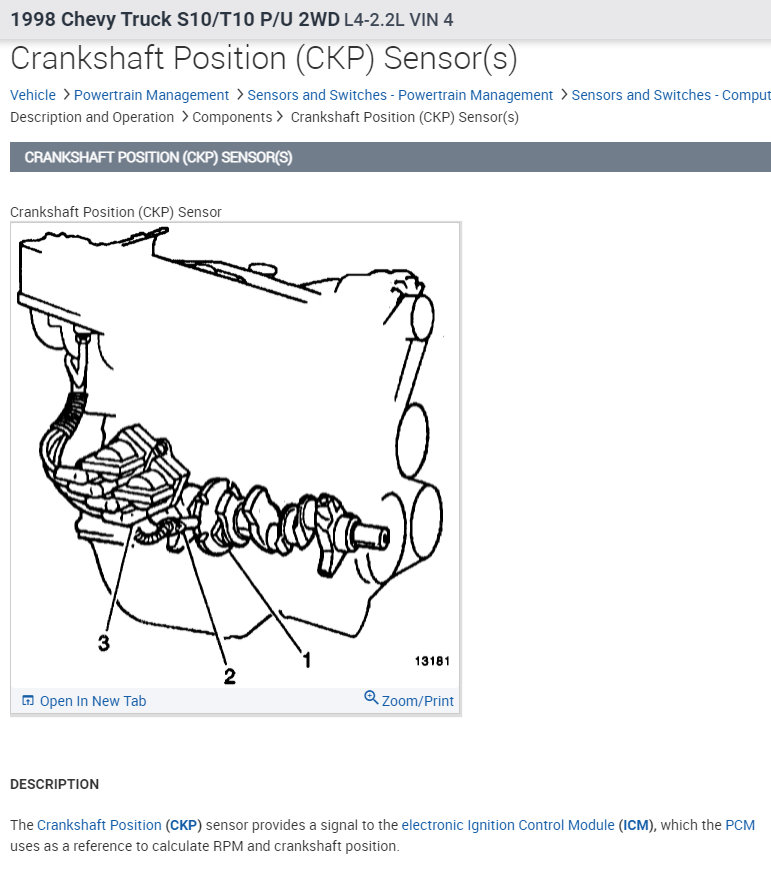 1998 Chevy Truck S10/T10 P/U 2WD L4-2.2L VIN 4

Crankshaft Position (CKP) Sensor(s)

Vehicle > Powertrain Management > Sensors and Switches - Powertrain Management > Sensors and Switches - Comput
Description and Operation > Components > Crankshaft Position (CKP) Sensor(s)

CRANKSHAFT POSITION (CKP) SENSOR(S)

Crankshaft Position (CKP) Sensor

3
2
1
13181

Open In New Tab
Zoom/Print

DESCRIPTION

The Crankshaft Position (CKP) sensor provides a signal to the electronic Ignition Control Module (ICM), which the PCM uses as a reference to calculate RPM and crankshaft position.