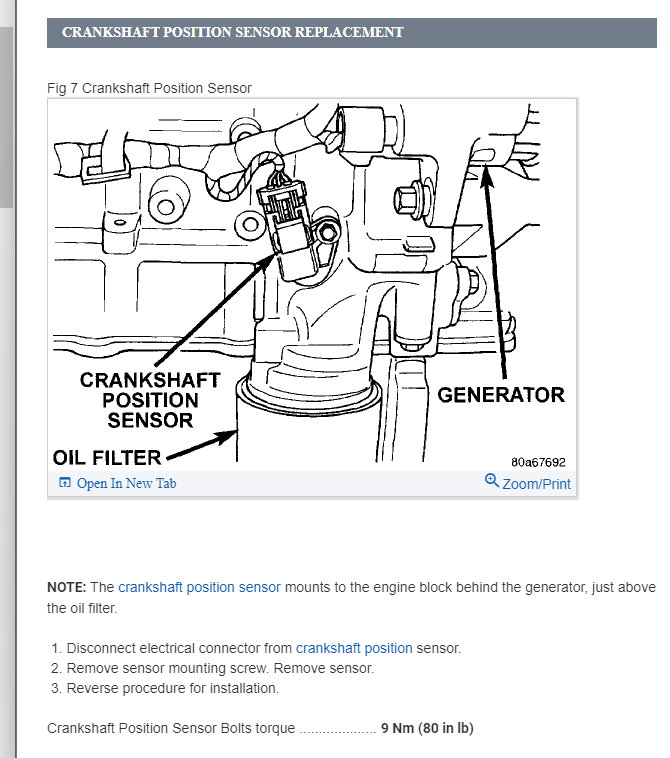 CRANKSHAFT POSITION SENSOR REPLACEMENT

Fig 7 Crankshaft Position Sensor

CRANKSHAFT POSITION SENSOR

GENERATOR

OIL FILTER

80a67692

Open In New Tab

Zoom/Print

NOTE: The crankshaft position sensor mounts to the engine block behind the generator, just above the oil filter.

1. Disconnect electrical connector from crankshaft position sensor.
2. Remove sensor mounting screw. Remove sensor.
3. Reverse procedure for installation.

Crankshaft Position Sensor Bolts torque .................... 9 Nm (80 in lb)