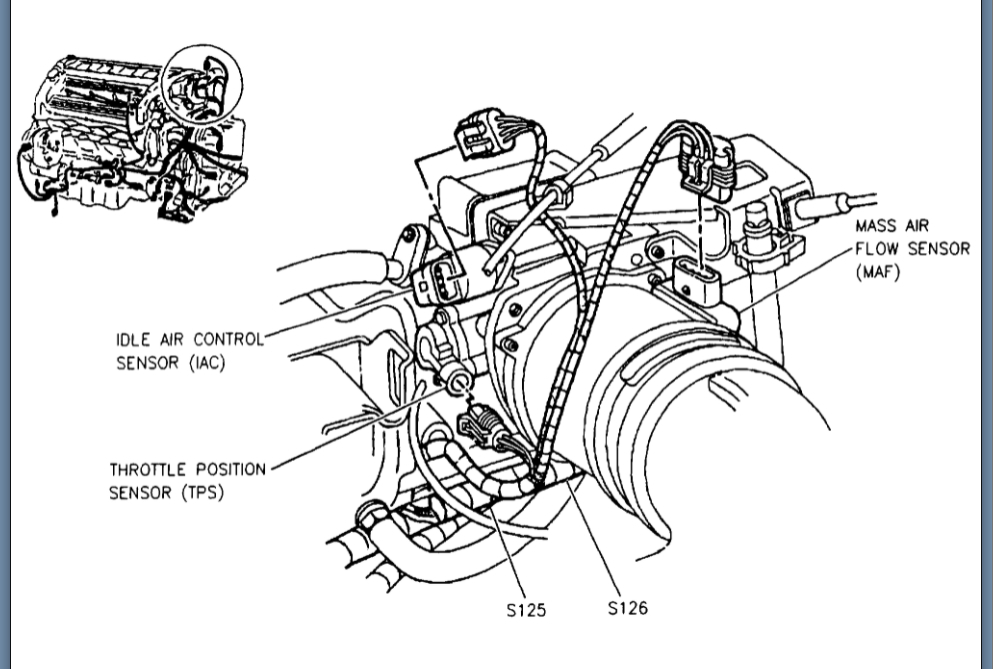 MASS AIR FLOW SENSOR (MAF)

IDLE AIR CONTROL SENSOR (IAC)

THROTTLE POSITION SENSOR (TPS)

S125

S126