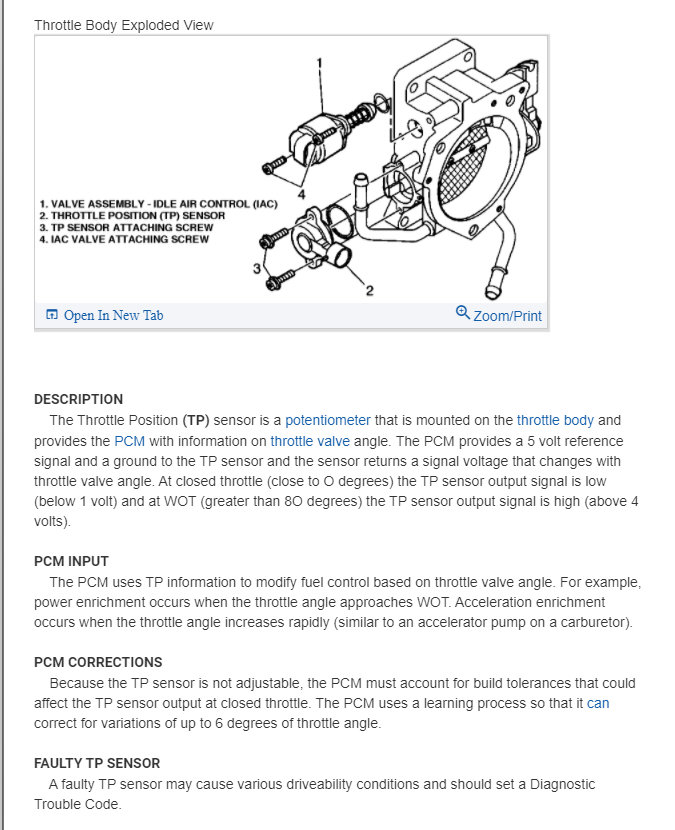 Throttle Body Exploded View

1
4
1. VALVE ASSEMBLY - IDLE AIR CONTROL (IAC)
2. THROTTLE POSITION (TP) SENSOR
3. TP SENSOR ATTACHING SCREW
4. IAC VALVE ATTACHING SCREW
3
2

Open In New Tab
Zoom/Print

DESCRIPTION
The Throttle Position (TP) sensor is a potentiometer that is mounted on the throttle body and provides the PCM with information on throttle valve angle. The PCM provides a 5 volt reference signal and a ground to the TP sensor and the sensor returns a signal voltage that changes with throttle valve angle. At closed throttle (close to O degrees) the TP sensor output signal is low (below 1 volt) and at WOT (greater than 8O degrees) the TP sensor output signal is high (above 4 volts).

PCM INPUT
The PCM uses TP information to modify fuel control based on throttle valve angle. For example, power enrichment occurs when the throttle angle approaches WOT. Acceleration enrichment occurs when the throttle angle increases rapidly (similar to an accelerator pump on a carburetor).

PCM CORRECTIONS
Because the TP sensor is not adjustable, the PCM must account for build tolerances that could affect the TP sensor output at closed throttle. The PCM uses a learning process so that it can correct for variations of up to 6 degrees of throttle angle.

FAULTY TP SENSOR
A faulty TP sensor may cause various driveability conditions and should set a Diagnostic Trouble Code.