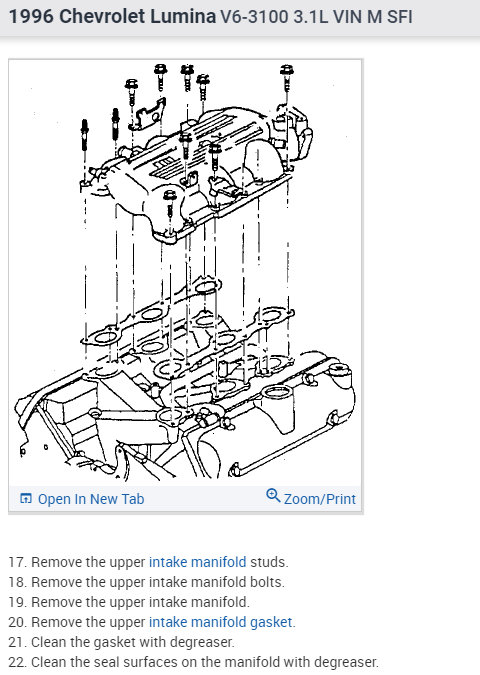 1996 Chevrolet Lumina V6-3100 3.1L VIN M SFI

Open In New Tab

Zoom/Print

17. Remove the upper intake manifold studs.
18. Remove the upper intake manifold bolts.
19. Remove the upper intake manifold.
20. Remove the upper intake manifold gasket.
21. Clean the gasket with degreaser.
22. Clean the seal surfaces on the manifold with degreaser.