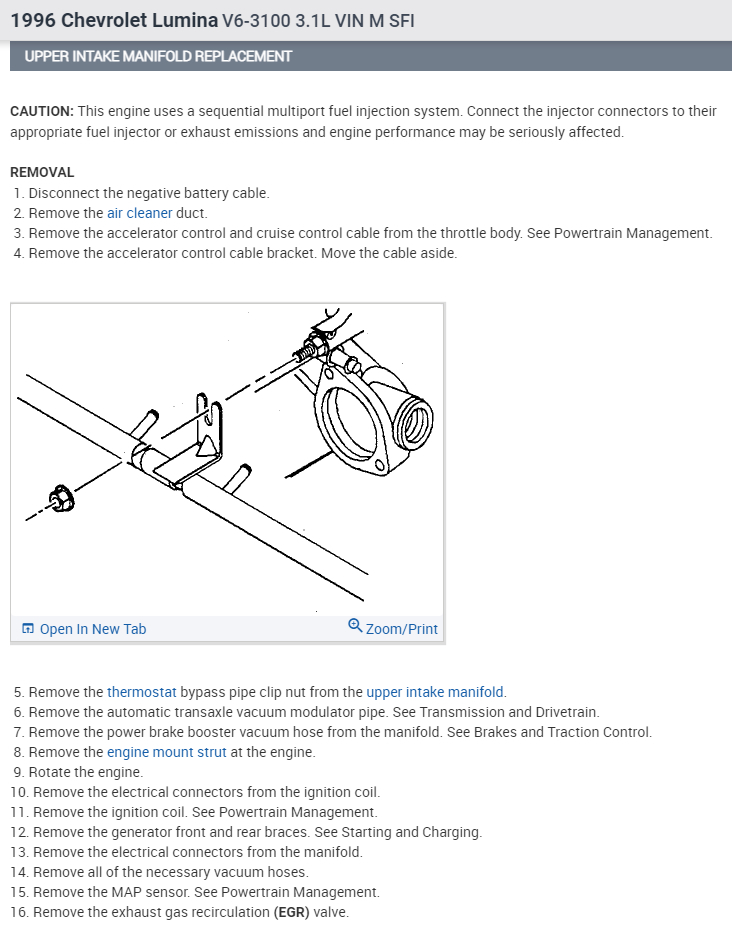 1996 Chevrolet Lumina V6-3100 3.1L VIN M SFI

UPPER INTAKE MANIFOLD REPLACEMENT

CAUTION: This engine uses a sequential multiport fuel injection system. Connect the injector connectors to their appropriate fuel injector or exhaust emissions and engine performance may be seriously affected.

REMOVAL
1. Disconnect the negative battery cable.
2. Remove the air cleaner duct.
3. Remove the accelerator control and cruise control cable from the throttle body. See Powertrain Management.
4. Remove the accelerator control cable bracket. Move the cable aside.

Open In New Tab

Zoom/Print

5. Remove the thermostat bypass pipe clip nut from the upper intake manifold.
6. Remove the automatic transaxle vacuum modulator pipe. See Transmission and Drivetrain.
7. Remove the power brake booster vacuum hose from the manifold. See Brakes and Traction Control.
8. Remove the engine mount strut at the engine.
9. Rotate the engine.
10. Remove the electrical connectors from the ignition coil.
11. Remove the ignition coil. See Powertrain Management.
12. Remove the generator front and rear braces. See Starting and Charging.
13. Remove the electrical connectors from the manifold.
14. Remove all of the necessary vacuum hoses.
15. Remove the MAP sensor. See Powertrain Management.
16. Remove the exhaust gas recirculation (EGR) valve.