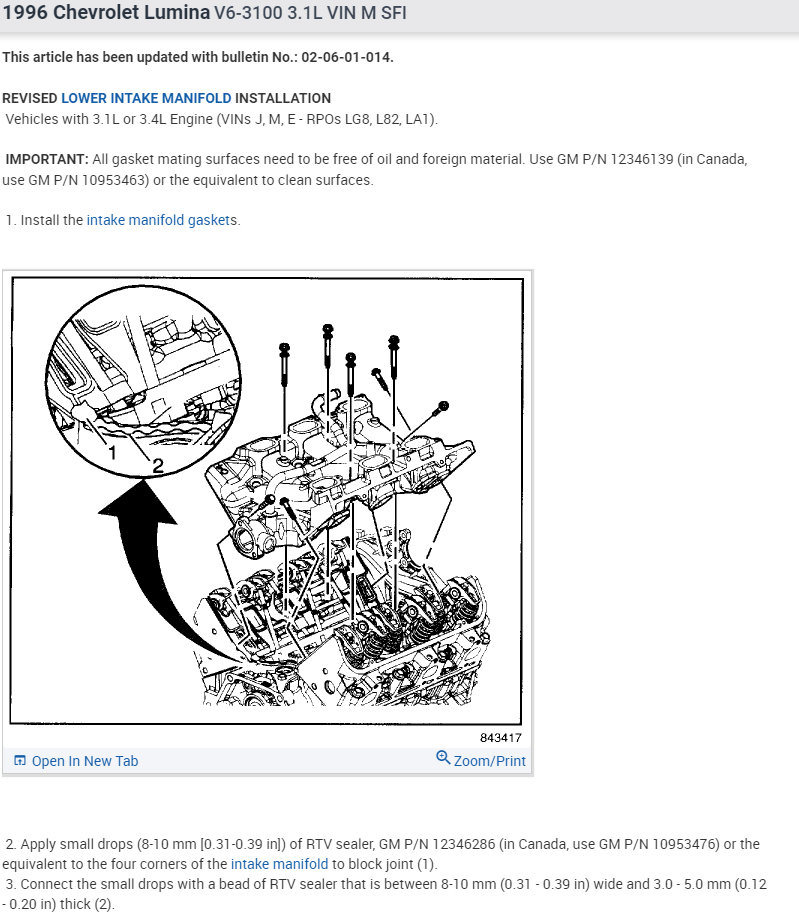 1996 Chevrolet Lumina V6-3100 3.1L VIN M SFI

This article has been updated with bulletin No.: 02-06-01-014.

REVISED LOWER INTAKE MANIFOLD INSTALLATION
Vehicles with 3.1L or 3.4L Engine (VINs J, M, E - RPOs LG8, L82, LA1).

IMPORTANT: All gasket mating surfaces need to be free of oil and foreign material. Use GM P/N 12346139 (in Canada, use GM P/N 10953463) or the equivalent to clean surfaces.

1. Install the intake manifold gaskets.

1
2
843417

Open In New Tab
Zoom/Print

2. Apply small drops (8-10 mm [0.31-0.39 in]) of RTV sealer, GM P/N 12346286 (in Canada, use GM P/N 10953476) or the equivalent to the four corners of the intake manifold to block joint (1).
3. Connect the small drops with a bead of RTV sealer that is between 8-10 mm (0.31 - 0.39 in) wide and 3.0 - 5.0 mm (0.12 - 0.20 in) thick (2).