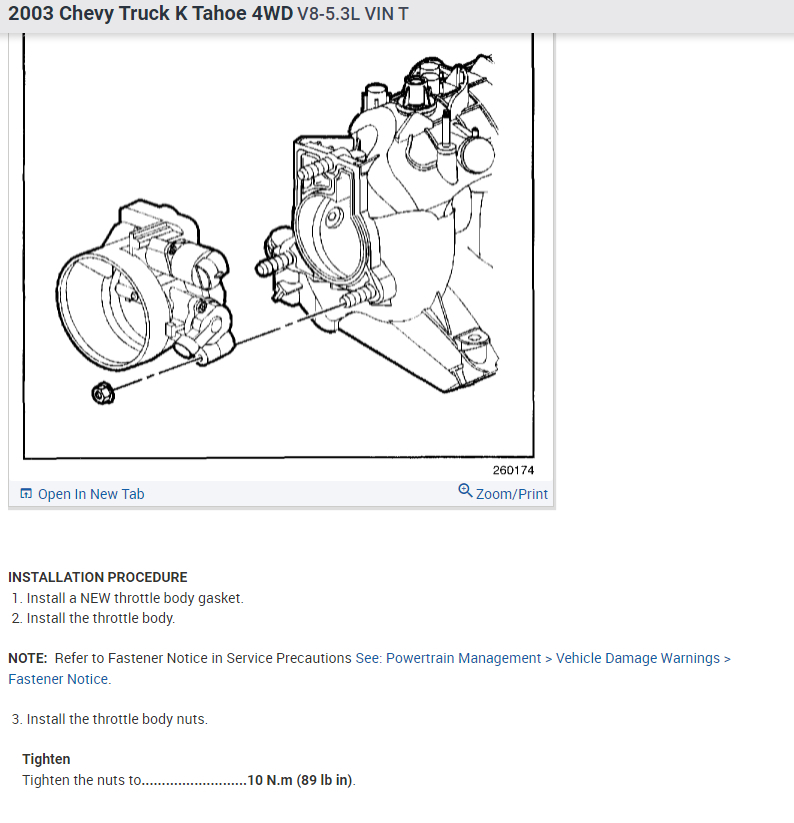 2003 Chevy Truck K Tahoe 4WD V8-5.3L VIN T

260174

Open In New Tab Zoom/Print

INSTALLATION PROCEDURE
1. Install a NEW throttle body gasket.
2. Install the throttle body.

NOTE: Refer to Fastener Notice in Service Precautions See: Powertrain Management > Vehicle Damage Warnings > Fastener Notice.

3. Install the throttle body nuts.

Tighten
Tighten the nuts to..........................10 N.m (89 lb in).