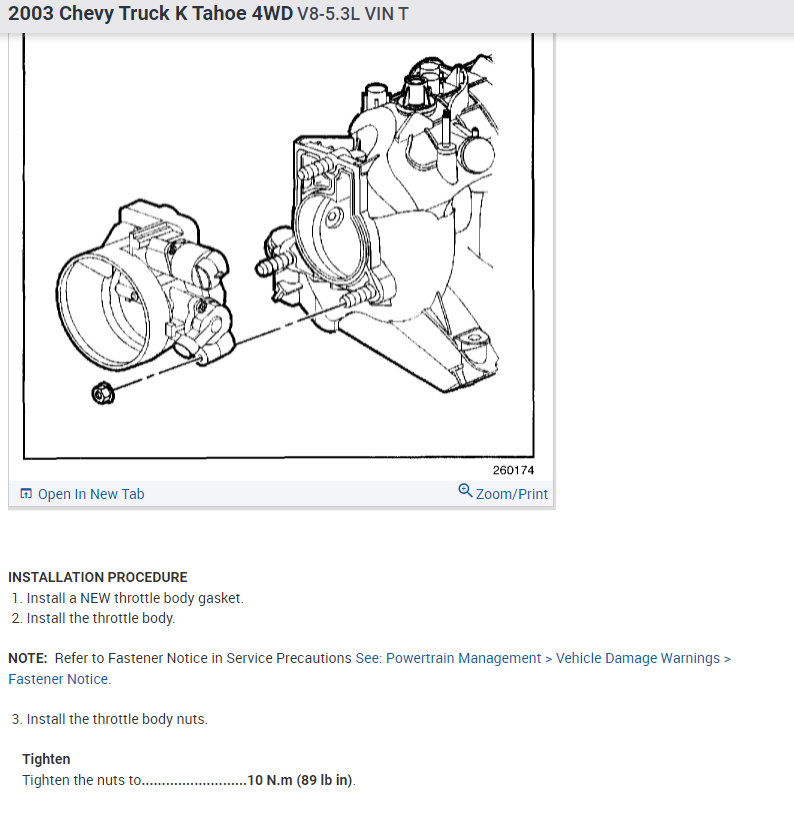 2003 Chevy Truck K Tahoe 4WD V8-5.3L VIN T

260174

Open In New Tab

Zoom/Print

INSTALLATION PROCEDURE
1. Install a NEW throttle body gasket.
2. Install the throttle body.

NOTE: Refer to Fastener Notice in Service Precautions See: Powertrain Management > Vehicle Damage Warnings > Fastener Notice.

3. Install the throttle body nuts.

Tighten
Tighten the nuts to..........................10 N.m (89 lb in).