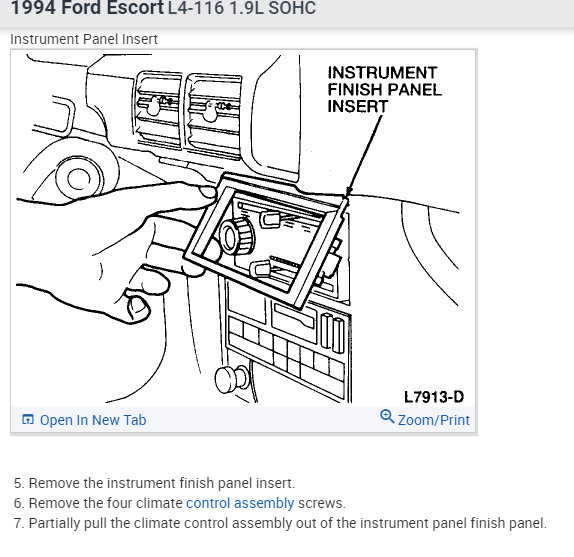 1994 Ford Escort L4-116 1.9L SOHC

Instrument Panel Insert

INSTRUMENT FINISH PANEL INSERT

L7913-D

Open In New Tab

Zoom/Print

5. Remove the instrument finish panel insert.
6. Remove the four climate control assembly screws.
7. Partially pull the climate control assembly out of the instrument panel finish panel.