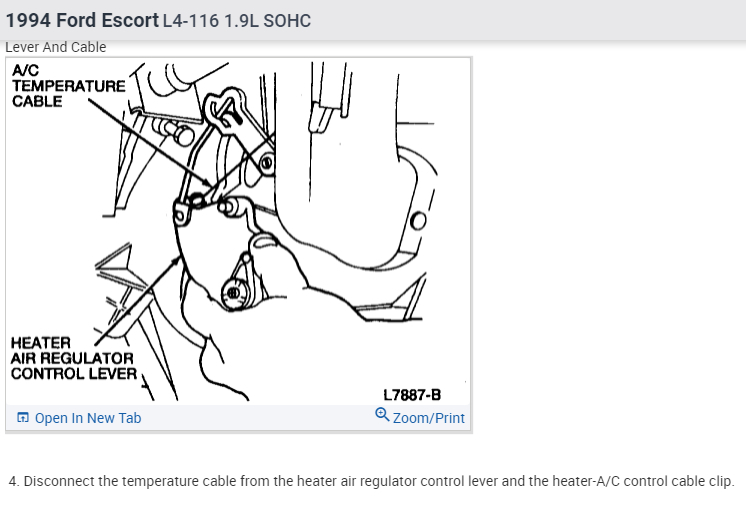 1994 Ford Escort L4-116 1.9L SOHC

Lever And Cable

A/C TEMPERATURE CABLE

HEATER AIR REGULATOR CONTROL LEVER

L7887-B

Open In New Tab

Zoom/Print

4. Disconnect the temperature cable from the heater air regulator control lever and the heater-A/C control cable clip.