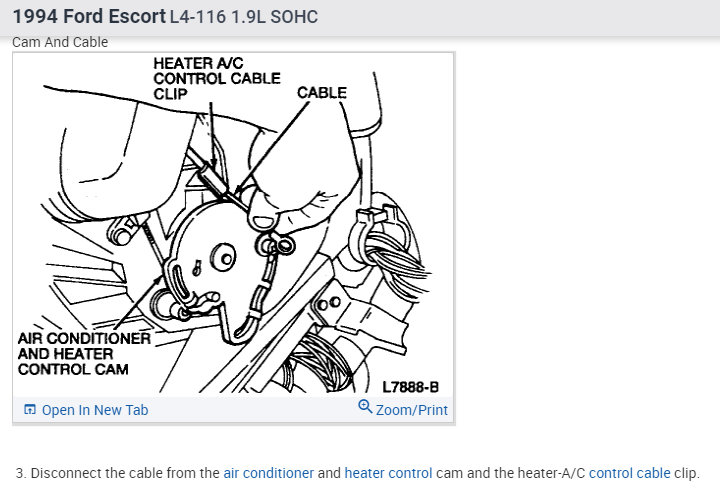 1994 Ford Escort L4-116 1.9L SOHC

Cam And Cable

HEATER A/C CONTROL CABLE CLIP

CABLE

AIR CONDITIONER AND HEATER CONTROL CAM

L7888-B

Open In New Tab

Zoom/Print

3. Disconnect the cable from the air conditioner and heater control cam and the heater-A/C control cable clip.