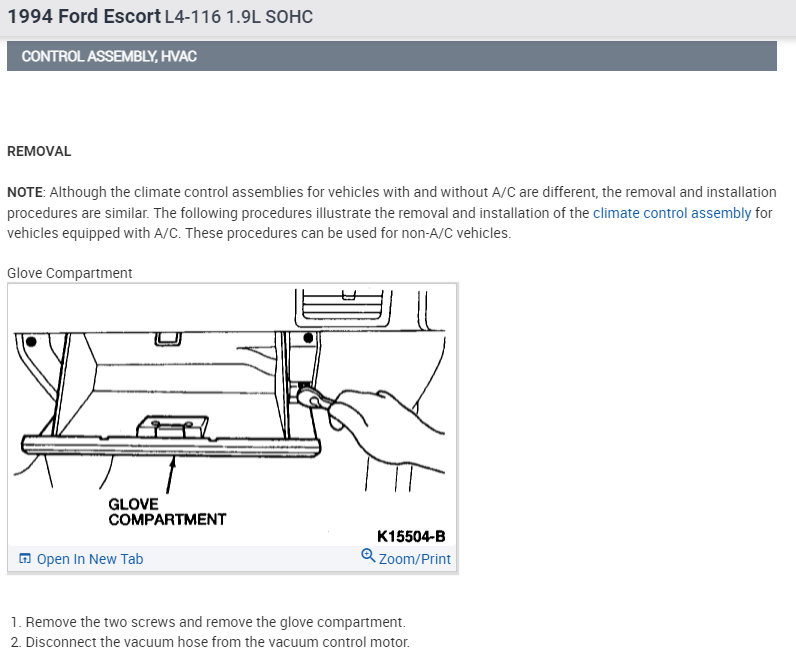 1994 Ford Escort L4-116 1.9L SOHC

CONTROL ASSEMBLY, HVAC

REMOVAL

NOTE: Although the climate control assemblies for vehicles with and without A/C are different, the removal and installation procedures are similar. The following procedures illustrate the removal and installation of the climate control assembly for vehicles equipped with A/C. These procedures can be used for non-A/C vehicles.

Glove Compartment

GLOVE COMPARTMENT

K15504-B

Open In New Tab

Zoom/Print

1. Remove the two screws and remove the glove compartment.
2. Disconnect the vacuum hose from the vacuum control motor.