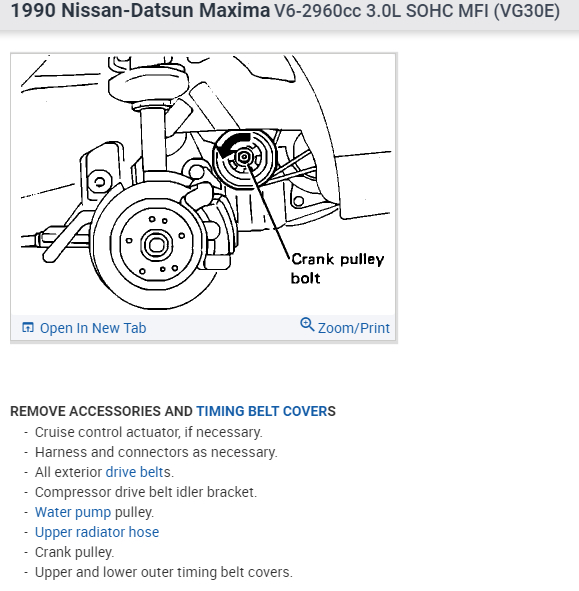 1990 Nissan-Datsun Maxima V6-2960cc 3.0L SOHC MFI (VG30E)

Crank pulley bolt

Open In New Tab

Zoom/Print

REMOVE ACCESSORIES AND TIMING BELT COVERS
- Cruise control actuator, if necessary.
- Harness and connectors as necessary.
- All exterior drive belts.
- Compressor drive belt idler bracket.
- Water pump pulley.
- Upper radiator hose
- Crank pulley.
- Upper and lower outer timing belt covers.