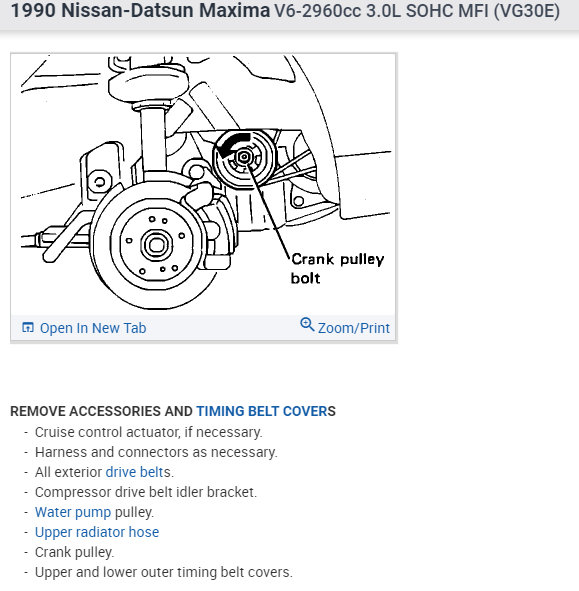 1990 Nissan-Datsun Maxima V6-2960cc 3.0L SOHC MFI (VG30E)

Crank pulley bolt

Open In New Tab
Zoom/Print

REMOVE ACCESSORIES AND TIMING BELT COVERS
- Cruise control actuator, if necessary.
- Harness and connectors as necessary.
- All exterior drive belts.
- Compressor drive belt idler bracket.
- Water pump pulley.
- Upper radiator hose
- Crank pulley.
- Upper and lower outer timing belt covers.