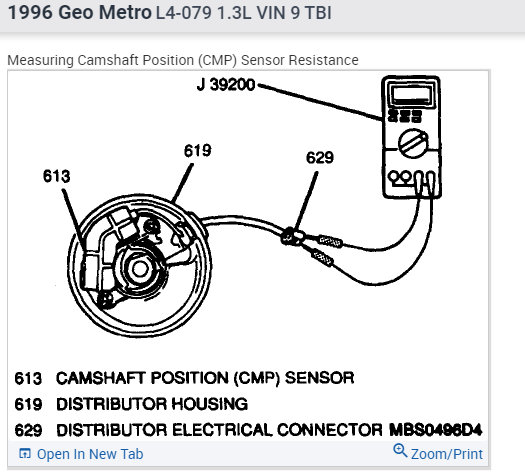 1996 Geo Metro L4-079 1.3L VIN 9 TBI

Measuring Camshaft Position (CMP) Sensor Resistance

J 39200

619

629

613

613 CAMSHAFT POSITION (CMP) SENSOR

619 DISTRIBUTOR HOUSING

629 DISTRIBUTOR ELECTRICAL CONNECTOR MBS0496D4

Open In New Tab

Zoom/Print