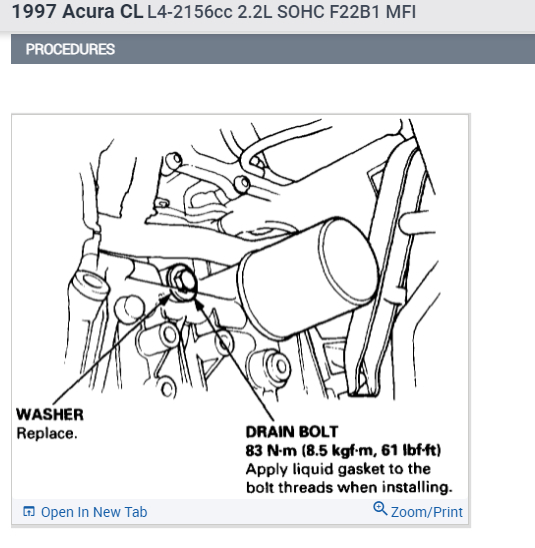 1997 Acura CL L4-2156cc 2.2L SOHC F22B1 MFI

PROCEDURES

WASHER
Replace.

DRAIN BOLT
83 N·m (8.5 kgf·m, 61 lbf·ft)
Apply liquid gasket to the bolt threads when installing.

Open In New Tab

Zoom/Print