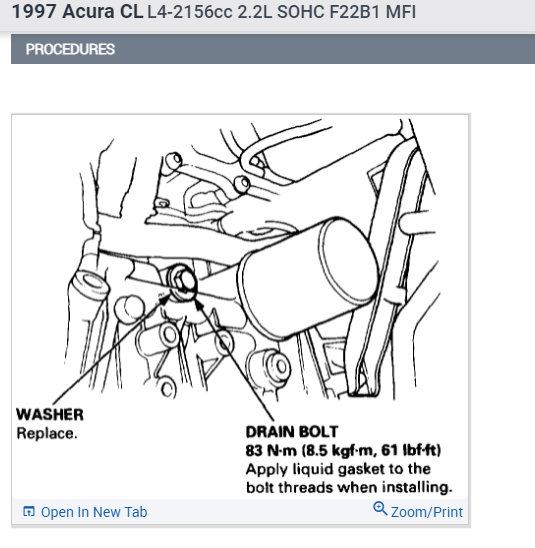 1997 Acura CL L4-2156cc 2.2L SOHC F22B1 MFI

PROCEDURES

WASHER
Replace.

DRAIN BOLT
83 N·m (8.5 kgf·m, 61 lbf·ft)
Apply liquid gasket to the bolt threads when installing.

Open In New Tab

Zoom/Print