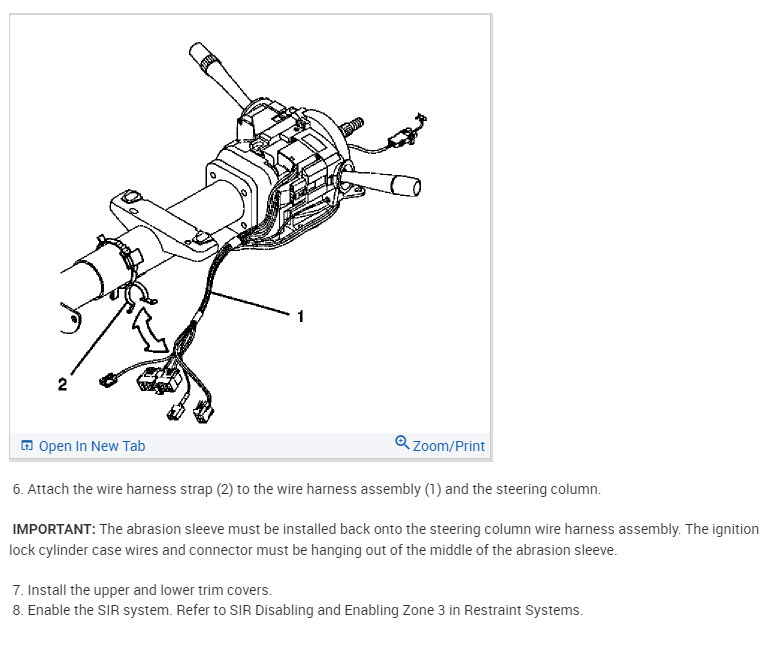 1

2

Open In New Tab

Zoom/Print

6. Attach the wire harness strap (2) to the wire harness assembly (1) and the steering column.

IMPORTANT: The abrasion sleeve must be installed back onto the steering column wire harness assembly. The ignition lock cylinder case wires and connector must be hanging out of the middle of the abrasion sleeve.

7. Install the upper and lower trim covers.
8. Enable the SIR system. Refer to SIR Disabling and Enabling Zone 3 in Restraint Systems.