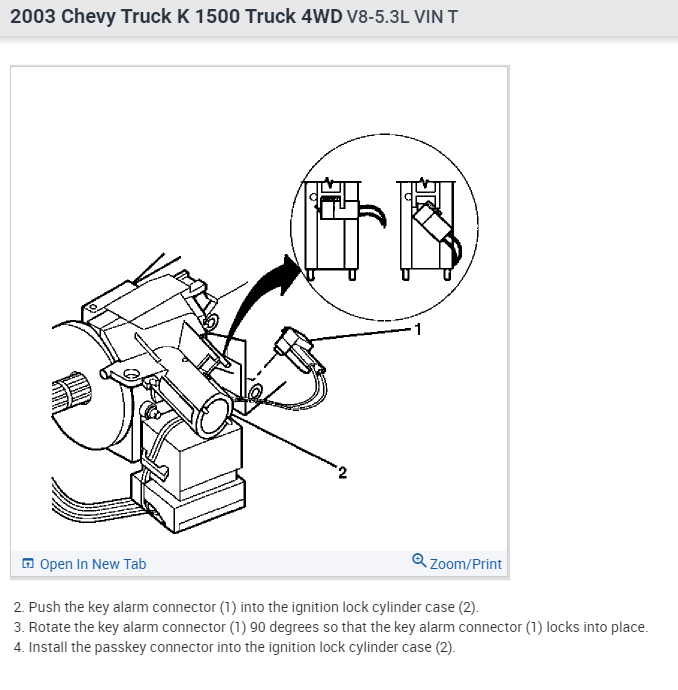 2003 Chevy Truck K 1500 Truck 4WD V8-5.3L VIN T

1

2

Open In New Tab

Zoom/Print

2. Push the key alarm connector (1) into the ignition lock cylinder case (2).
3. Rotate the key alarm connector (1) 90 degrees so that the key alarm connector (1) locks into place.
4. Install the passkey connector into the ignition lock cylinder case (2).