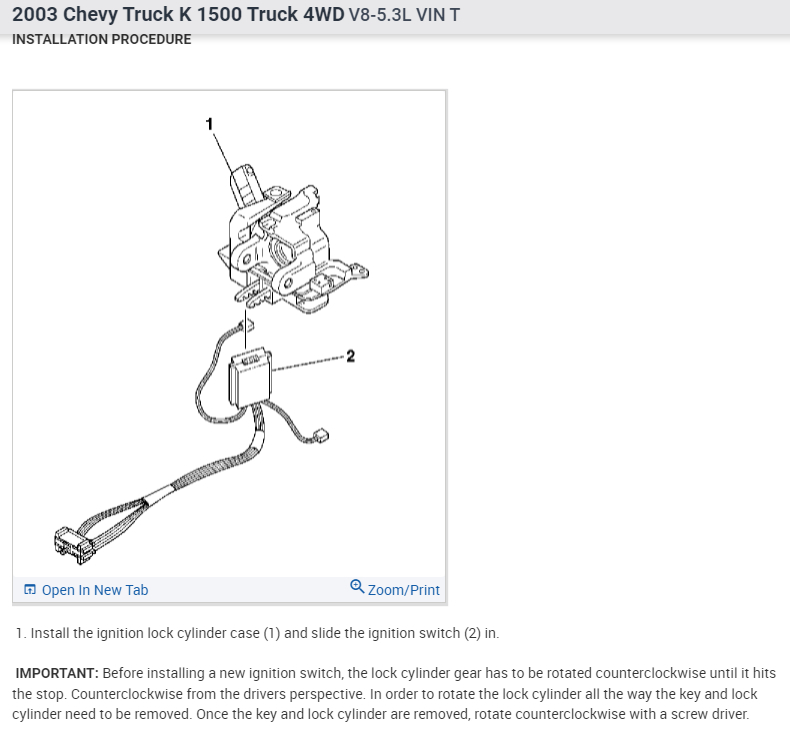 2003 Chevy Truck K 1500 Truck 4WD V8-5.3L VIN T
INSTALLATION PROCEDURE

1

2

Open In New Tab

Zoom/Print

1. Install the ignition lock cylinder case (1) and slide the ignition switch (2) in.

IMPORTANT: Before installing a new ignition switch, the lock cylinder gear has to be rotated counterclockwise until it hits the stop. Counterclockwise from the drivers perspective. In order to rotate the lock cylinder all the way the key and lock cylinder need to be removed. Once the key and lock cylinder are removed, rotate counterclockwise with a screw driver.