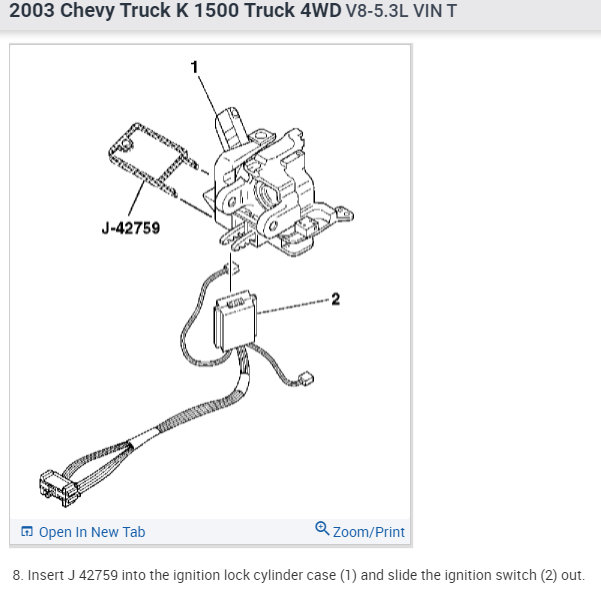 2003 Chevy Truck K 1500 Truck 4WD V8-5.3L VIN T

1

J-42759

2

Open In New Tab

Zoom/Print

8. Insert J 42759 into the ignition lock cylinder case (1) and slide the ignition switch (2) out.