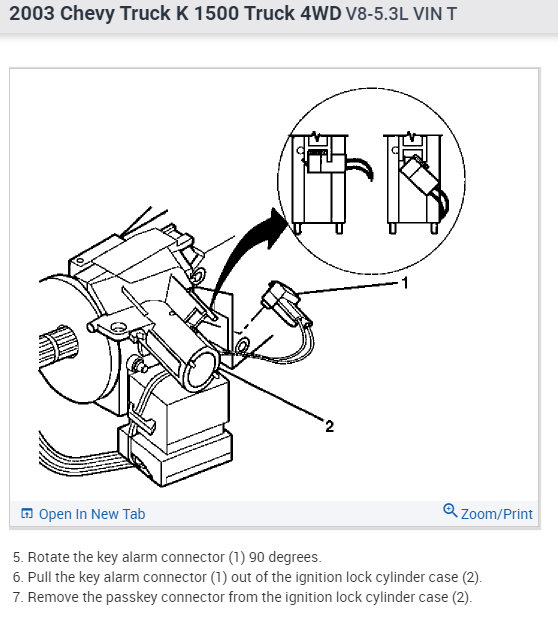 2003 Chevy Truck K 1500 Truck 4WD V8-5.3L VIN T

1

2

Open In New Tab

Zoom/Print

5. Rotate the key alarm connector (1) 90 degrees.
6. Pull the key alarm connector (1) out of the ignition lock cylinder case (2).
7. Remove the passkey connector from the ignition lock cylinder case (2).