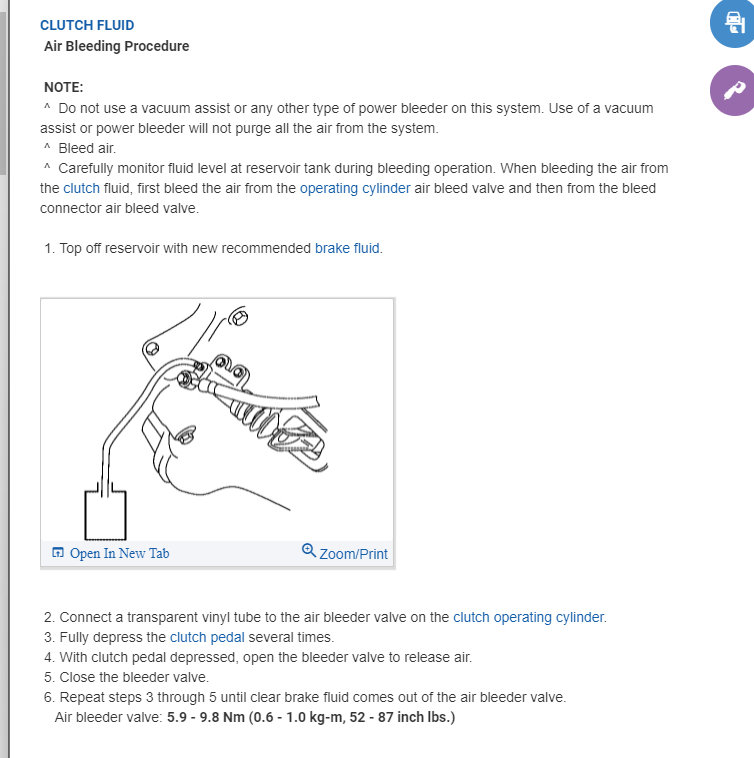 CLUTCH FLUID
Air Bleeding Procedure

NOTE:
^ Do not use a vacuum assist or any other type of power bleeder on this system. Use of a vacuum assist or power bleeder will not purge all the air from the system.
^ Bleed air.
^ Carefully monitor fluid level at reservoir tank during bleeding operation. When bleeding the air from the clutch fluid, first bleed the air from the operating cylinder air bleed valve and then from the bleed connector air bleed valve.

1. Top off reservoir with new recommended brake fluid.

Open In New Tab
Zoom/Print

2. Connect a transparent vinyl tube to the air bleeder valve on the clutch operating cylinder.
3. Fully depress the clutch pedal several times.
4. With clutch pedal depressed, open the bleeder valve to release air.
5. Close the bleeder valve.
6. Repeat steps 3 through 5 until clear brake fluid comes out of the air bleeder valve.
Air bleeder valve: 5.9 - 9.8 Nm (0.6 - 1.0 kg-m, 52 - 87 inch lbs.)