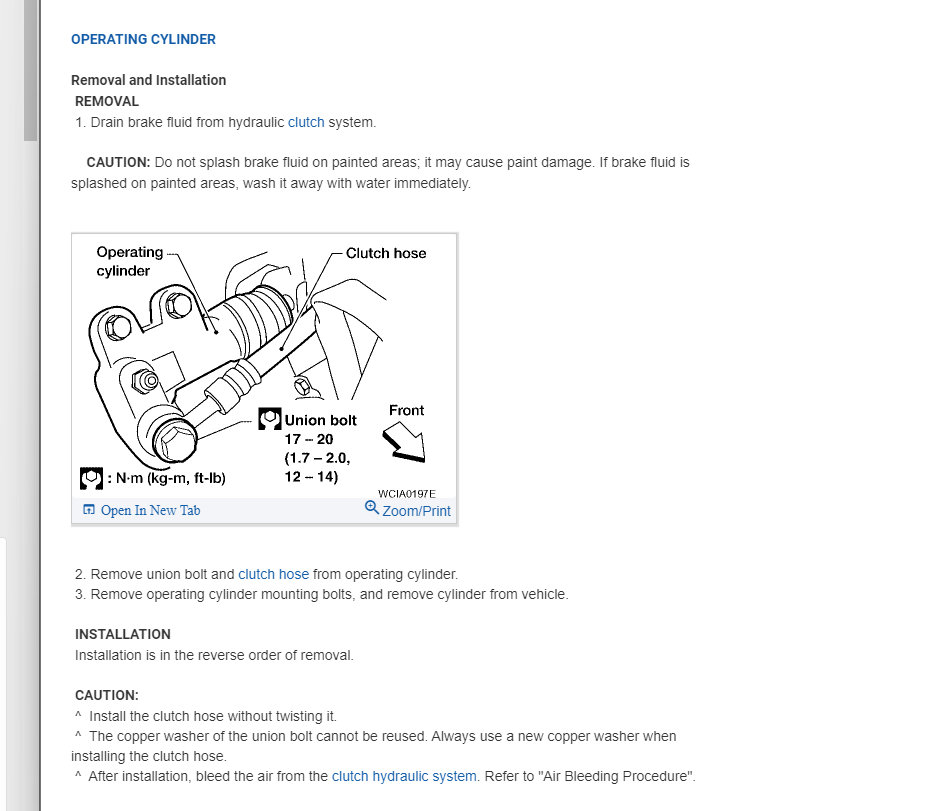 OPERATING CYLINDER

Removal and Installation
REMOVAL
1. Drain brake fluid from hydraulic clutch system.

CAUTION: Do not splash brake fluid on painted areas; it may cause paint damage. If brake fluid is splashed on painted areas, wash it away with water immediately.

Operating cylinder
Clutch hose
Union bolt
17 – 20
(1.7 – 2.0,
12 – 14)
Front
: N·m (kg-m, ft-lb)
WCIA0197E
Open In New Tab
Zoom/Print

2. Remove union bolt and clutch hose from operating cylinder.
3. Remove operating cylinder mounting bolts, and remove cylinder from vehicle.

INSTALLATION
Installation is in the reverse order of removal.

CAUTION:
^ Install the clutch hose without twisting it.
^ The copper washer of the union bolt cannot be reused. Always use a new copper washer when installing the clutch hose.
^ After installation, bleed the air from the clutch hydraulic system. Refer to "Air Bleeding Procedure".