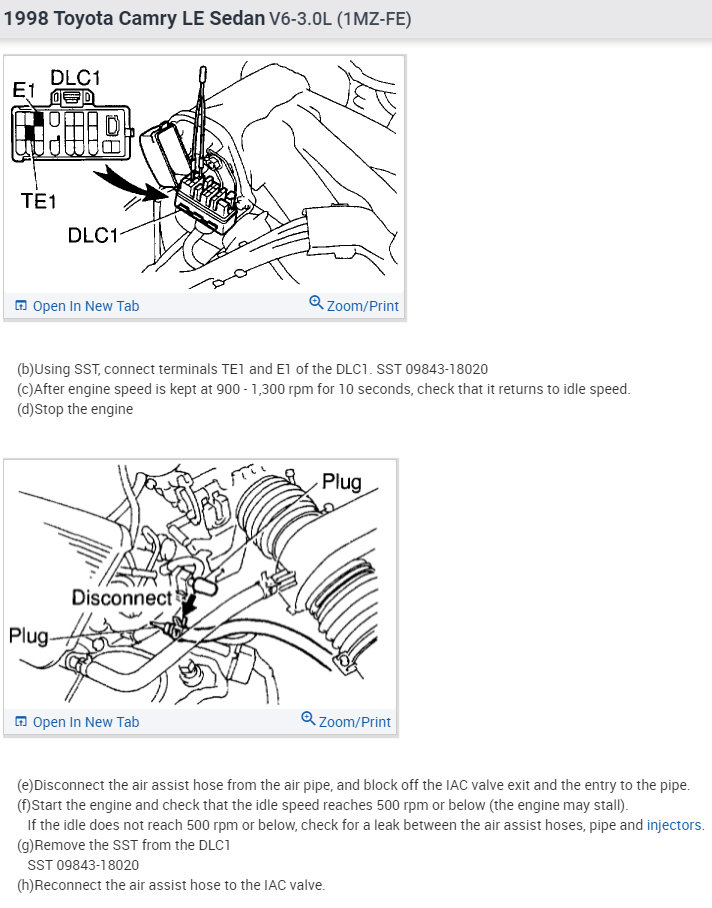 1998 Toyota Camry LE Sedan V6-3.0L (1MZ-FE)

DLC1
E1
TE1
DLC1

Open In New Tab
Zoom/Print

(b)Using SST, connect terminals TE1 and E1 of the DLC1. SST 09843-18020
(c)After engine speed is kept at 900 - 1,300 rpm for 10 seconds, check that it returns to idle speed.
(d)Stop the engine

Plug
Disconnect
Plug

Open In New Tab
Zoom/Print

(e)Disconnect the air assist hose from the air pipe, and block off the IAC valve exit and the entry to the pipe.
(f)Start the engine and check that the idle speed reaches 500 rpm or below (the engine may stall).
If the idle does not reach 500 rpm or below, check for a leak between the air assist hoses, pipe and injectors.
(g)Remove the SST from the DLC1
SST 09843-18020
(h)Reconnect the air assist hose to the IAC valve.