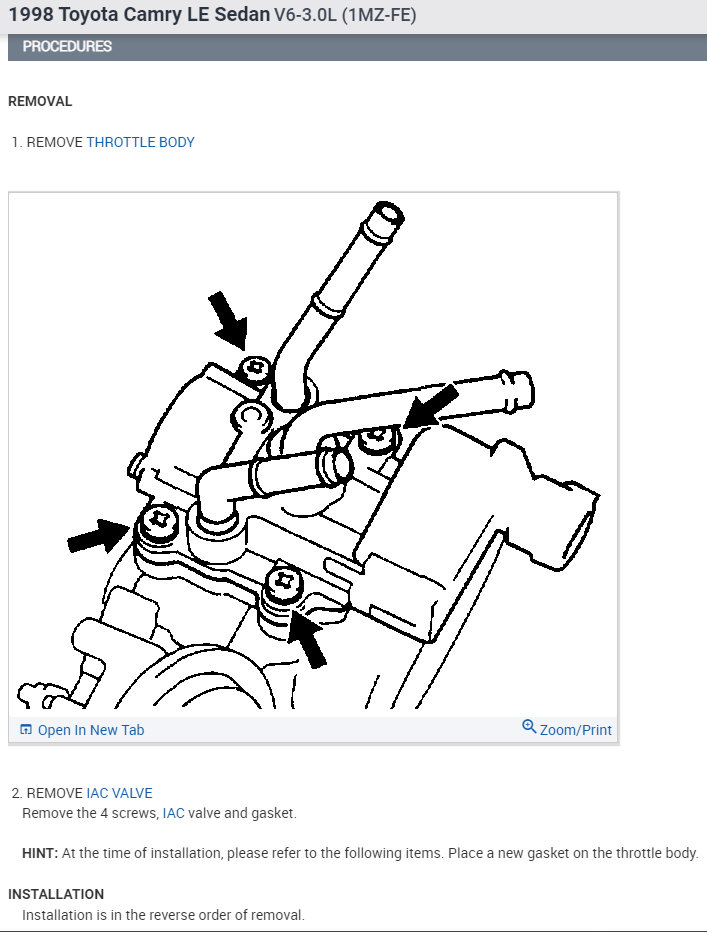 1998 Toyota Camry LE Sedan V6-3.0L (1MZ-FE)

PROCEDURES

REMOVAL

1. REMOVE THROTTLE BODY

Open In New Tab

Zoom/Print

2. REMOVE IAC VALVE
Remove the 4 screws, IAC valve and gasket.

HINT: At the time of installation, please refer to the following items. Place a new gasket on the throttle body.

INSTALLATION
Installation is in the reverse order of removal.