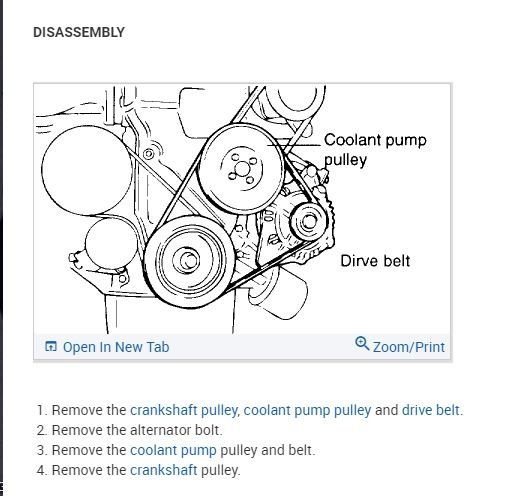 DISASSEMBLY

Coolant pump pulley

Dirve belt

Open In New Tab

Zoom/Print

1. Remove the crankshaft pulley, coolant pump pulley and drive belt.
2. Remove the alternator bolt.
3. Remove the coolant pump pulley and belt.
4. Remove the crankshaft pulley.