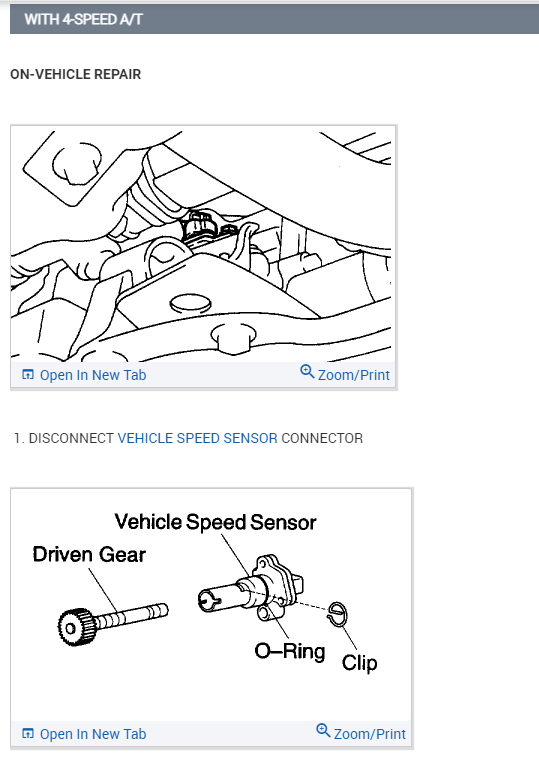 WITH 4-SPEED A/T

ON-VEHICLE REPAIR

Open In New Tab
Zoom/Print

1. DISCONNECT VEHICLE SPEED SENSOR CONNECTOR

Vehicle Speed Sensor
Driven Gear
O–Ring
Clip

Open In New Tab
Zoom/Print