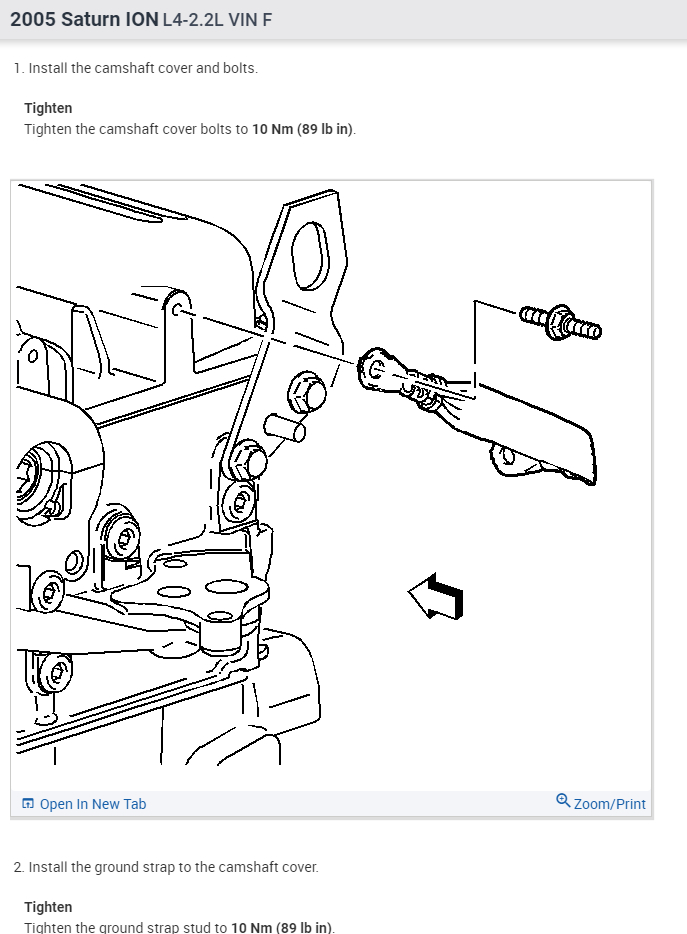 2005 Saturn ION L4-2.2L VIN F

1. Install the camshaft cover and bolts.

Tighten
Tighten the camshaft cover bolts to 10 Nm (89 lb in).

Open In New Tab
Zoom/Print

2. Install the ground strap to the camshaft cover.

Tighten
Tighten the ground strap stud to 10 Nm (89 lb in).