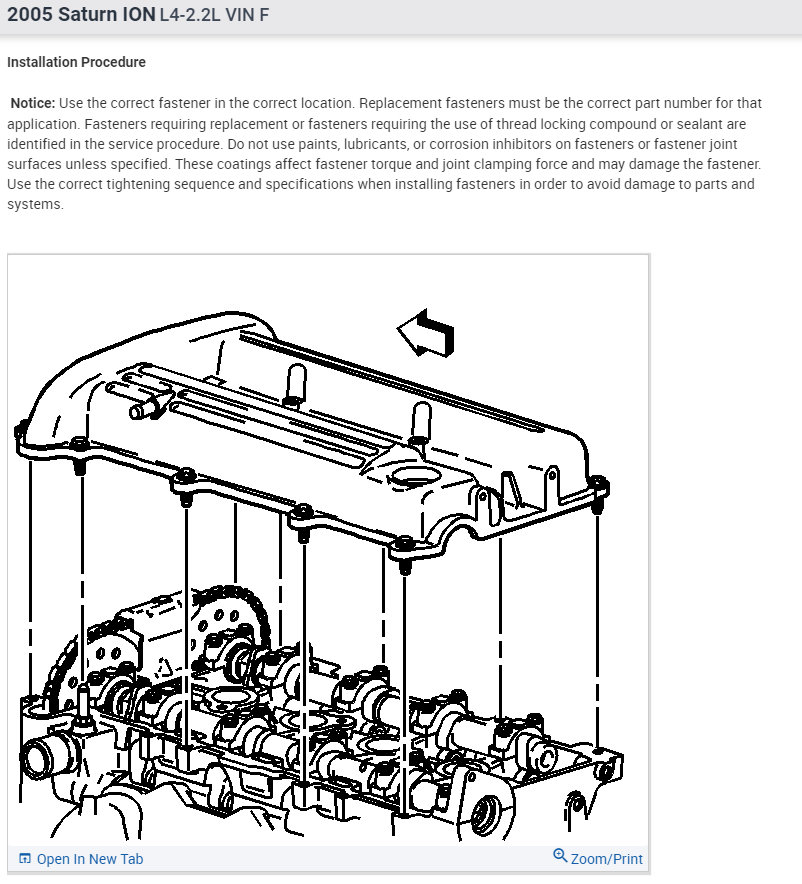 2005 Saturn ION L4-2.2L VIN F

Installation Procedure

Notice: Use the correct fastener in the correct location. Replacement fasteners must be the correct part number for that application. Fasteners requiring replacement or fasteners requiring the use of thread locking compound or sealant are identified in the service procedure. Do not use paints, lubricants, or corrosion inhibitors on fasteners or fastener joint surfaces unless specified. These coatings affect fastener torque and joint clamping force and may damage the fastener. Use the correct tightening sequence and specifications when installing fasteners in order to avoid damage to parts and systems.

Open In New Tab

Zoom/Print