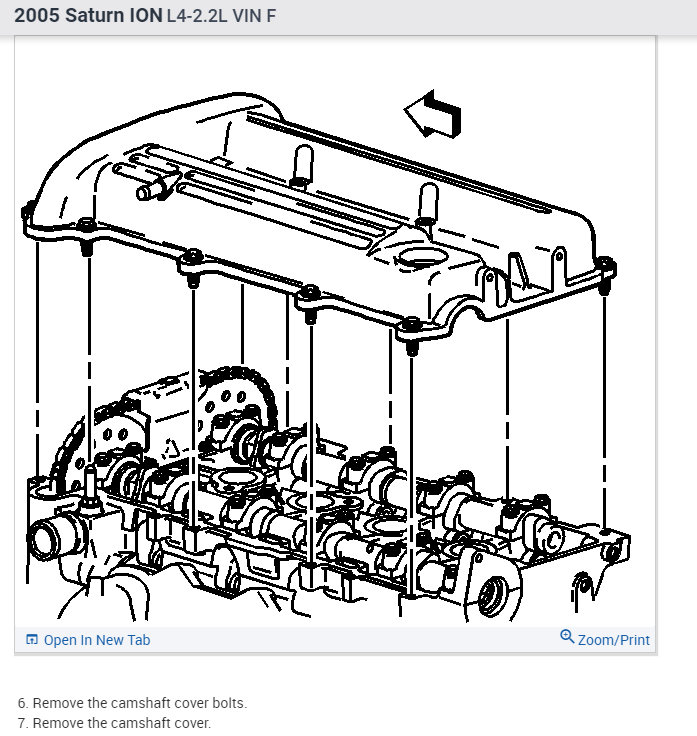 2005 Saturn ION L4-2.2L VIN F

Open In New Tab

Zoom/Print

6. Remove the camshaft cover bolts.
7. Remove the camshaft cover.