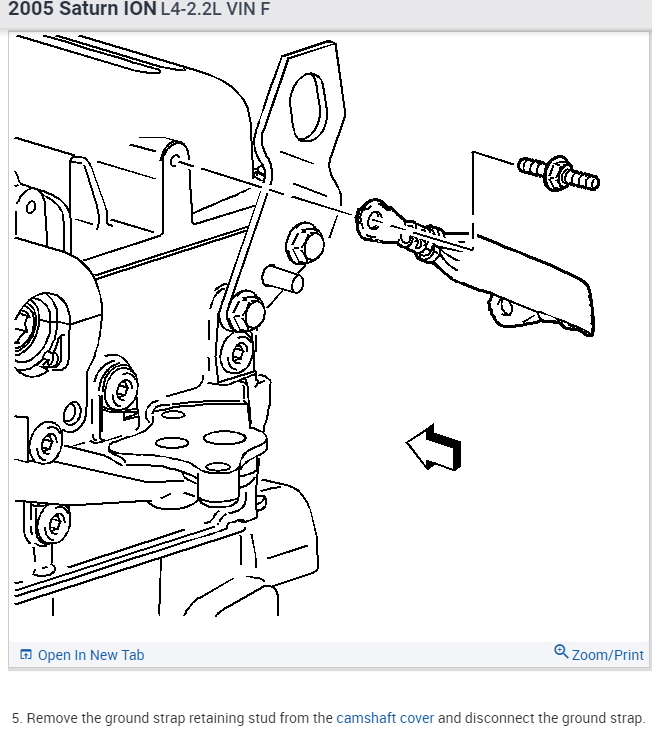 2005 Saturn ION L4-2.2L VIN F

Open In New Tab

Zoom/Print

5. Remove the ground strap retaining stud from the camshaft cover and disconnect the ground strap.