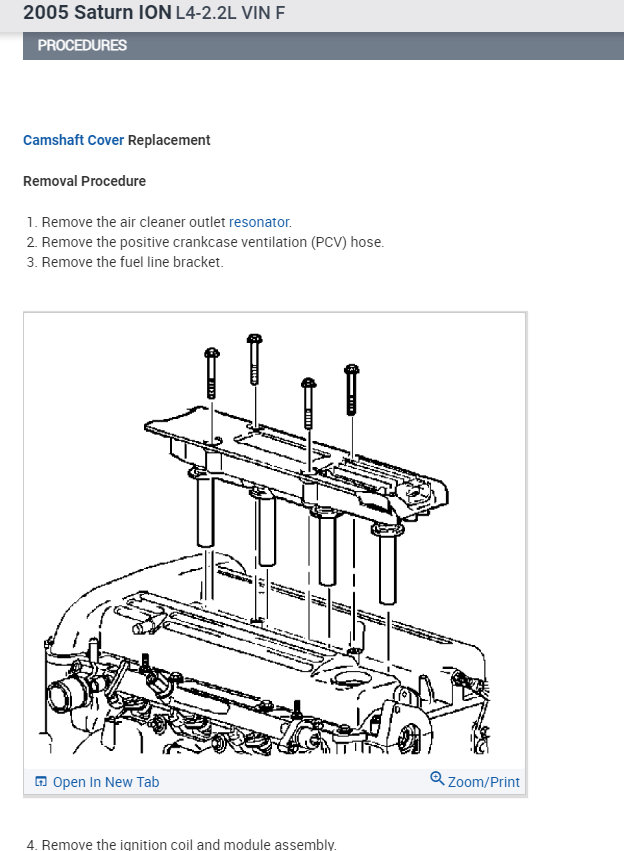 2005 Saturn ION L4-2.2L VIN F

PROCEDURES

Camshaft Cover Replacement

Removal Procedure

1. Remove the air cleaner outlet resonator.
2. Remove the positive crankcase ventilation (PCV) hose.
3. Remove the fuel line bracket.

Open In New Tab

Zoom/Print

4. Remove the ignition coil and module assembly.