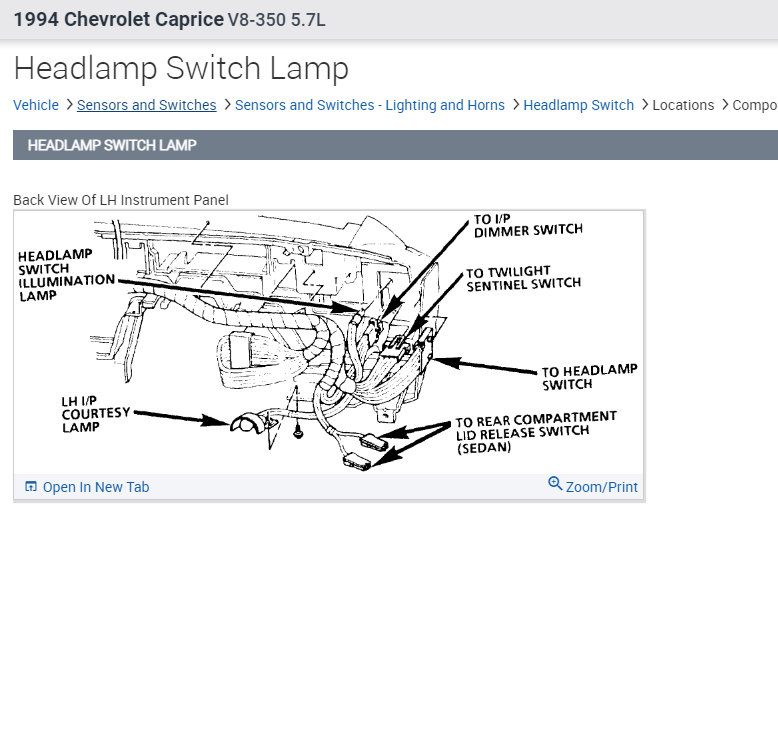 1994 Chevrolet Caprice V8-350 5.7L

Headlamp Switch Lamp

Vehicle > Sensors and Switches > Sensors and Switches - Lighting and Horns > Headlamp Switch > Locations > Compo

HEADLAMP SWITCH LAMP

Back View Of LH Instrument Panel

HEADLAMP SWITCH ILLUMINATION LAMP

TO I/P DIMMER SWITCH

TO TWILIGHT SENTINEL SWITCH

TO HEADLAMP SWITCH

LH I/P COURTESY LAMP

TO REAR COMPARTMENT LID RELEASE SWITCH (SEDAN)

Open In New Tab

Zoom/Print