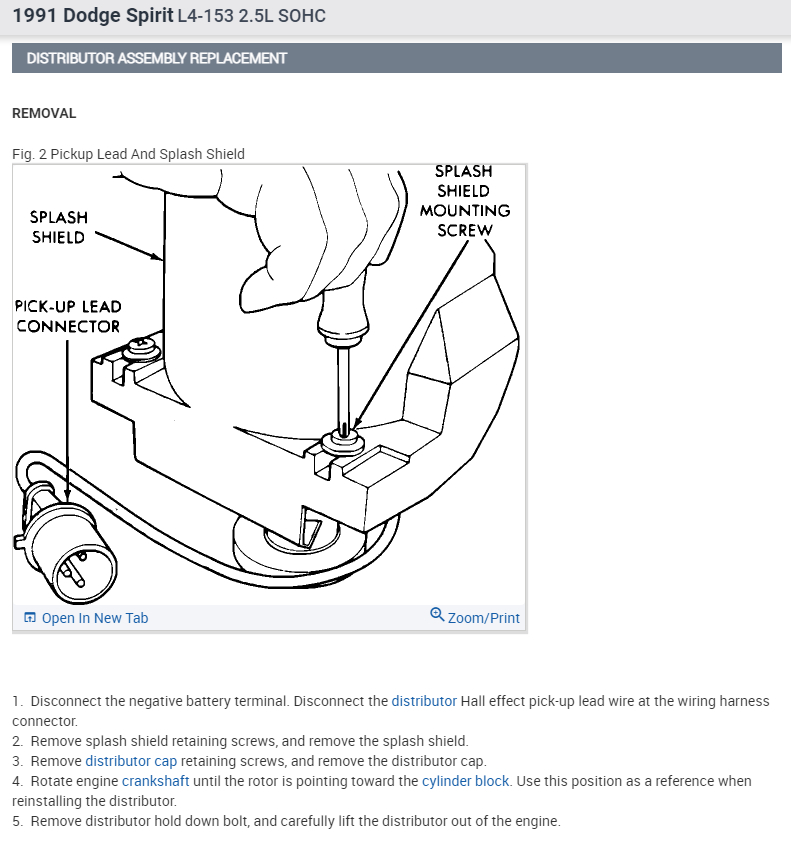 1991 Dodge Spirit L4-153 2.5L SOHC

DISTRIBUTOR ASSEMBLY REPLACEMENT

REMOVAL

Fig. 2 Pickup Lead And Splash Shield

SPLASH SHIELD

PICK-UP LEAD CONNECTOR

SPLASH SHIELD MOUNTING SCREW

Open In New Tab

Zoom/Print

1. Disconnect the negative battery terminal. Disconnect the distributor Hall effect pick-up lead wire at the wiring harness connector.
2. Remove splash shield retaining screws, and remove the splash shield.
3. Remove distributor cap retaining screws, and remove the distributor cap.
4. Rotate engine crankshaft until the rotor is pointing toward the cylinder block. Use this position as a reference when reinstalling the distributor.
5. Remove distributor hold down bolt, and carefully lift the distributor out of the engine.